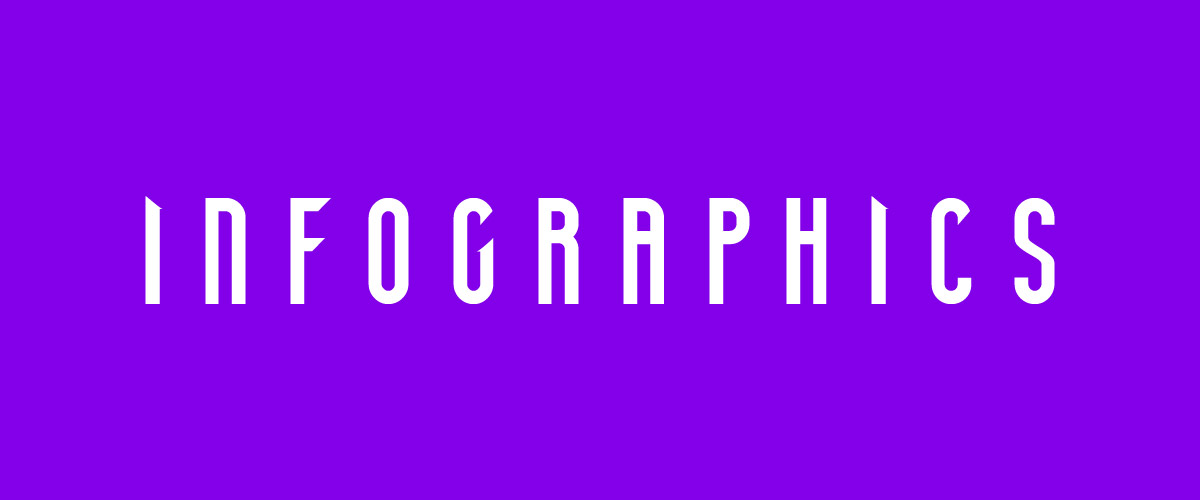 INFOGRAPHICS